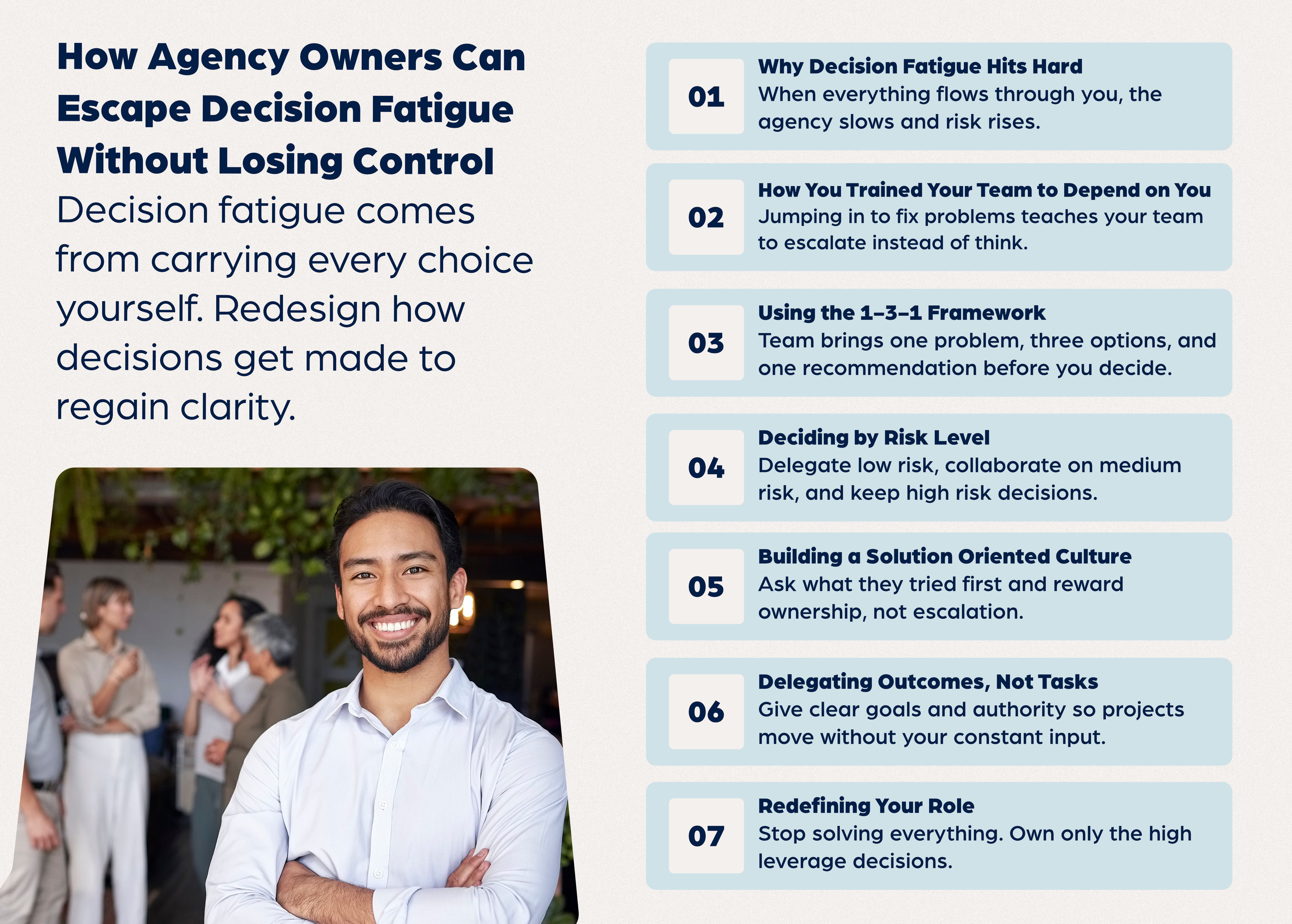 How Agency Owners Can Escape Decision Fatigue Without Losing Control

Decision fatigue comes from carrying every choice yourself. Redesign how decisions get made to regain clarity.

01
Why Decision Fatigue Hits Hard
When everything flows through you, the agency slows and risk rises.

02
How You Trained Your Team to Depend on You
Jumping in to fix problems teaches your team to escalate instead of think.

03
Using the 1–3–1 Framework
Team brings one problem, three options, and one recommendation before you decide.

04
Deciding by Risk Level
Delegate low risk, collaborate on medium risk, and keep high risk decisions.

05
Building a Solution Oriented Culture
Ask what they tried first and reward ownership, not escalation.

06
Delegating Outcomes, Not Tasks
Give clear goals and authority so projects move without your constant input.

07
Redefining Your Role
Stop solving everything. Own only the high leverage decisions.